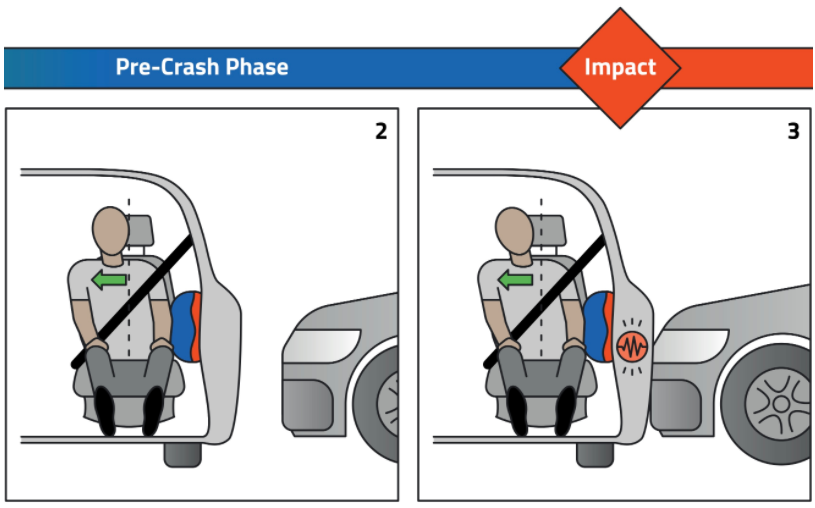 Pre-Crash Phase

Impact

2

3